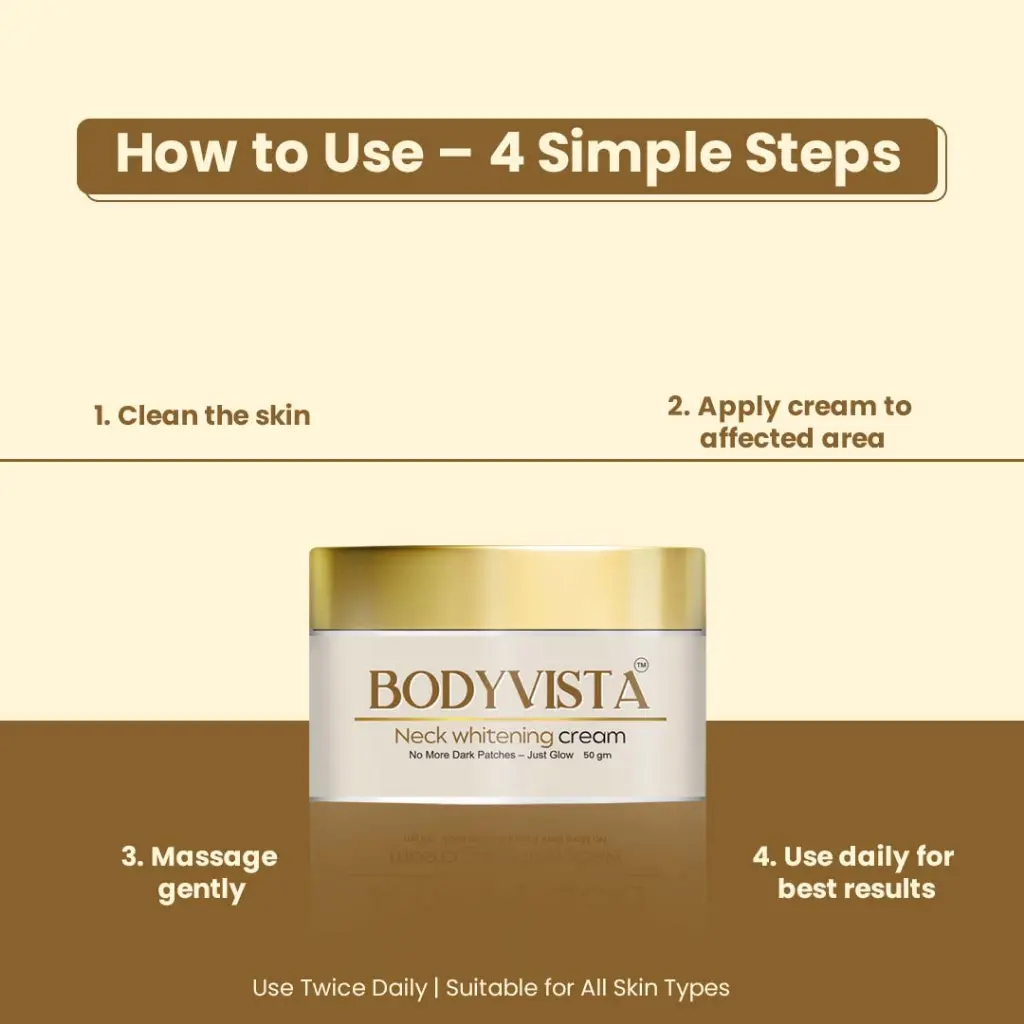 How to Use – 4 Simple Steps

1. Clean the skin

2. Apply cream to affected area

BODYVISTA™

Neck whitening cream

No More Dark Patches – Just Glow 50 gm

3. Massage gently

4. Use daily for best results

Use Twice Daily | Suitable for All Skin Types